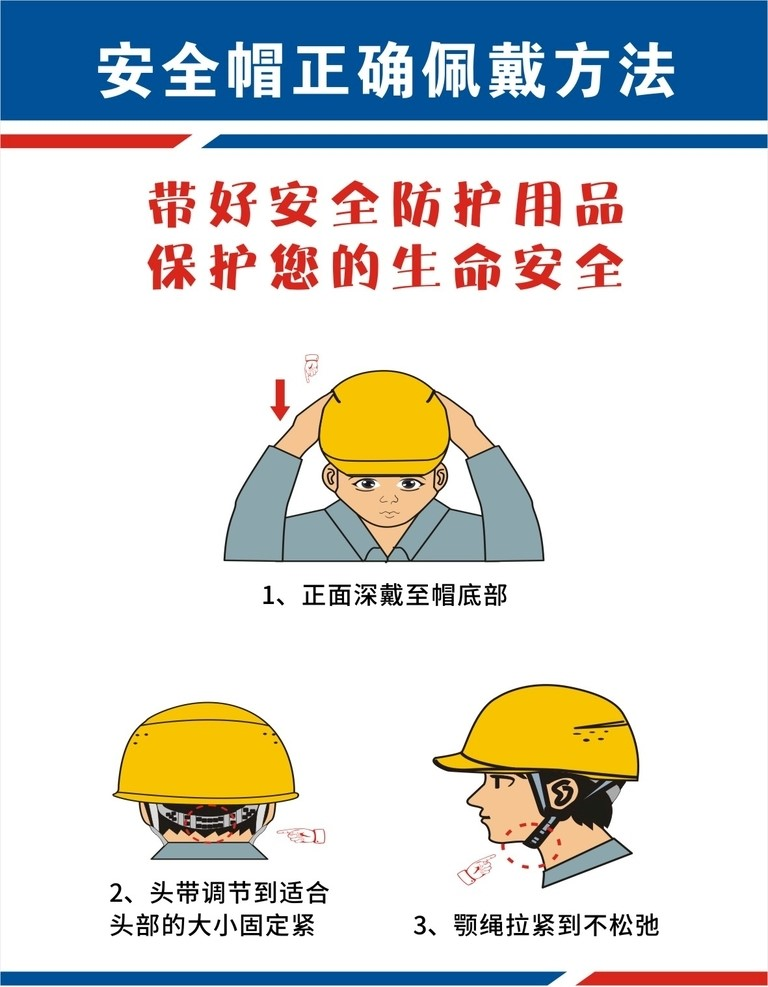 安全帽正确佩戴方法

带好安全防护用品
保护您的生命安全

1、正面深戴至帽底部

2、头带调节到适合头部的大小固定紧

3、颚绳拉紧到不松弛